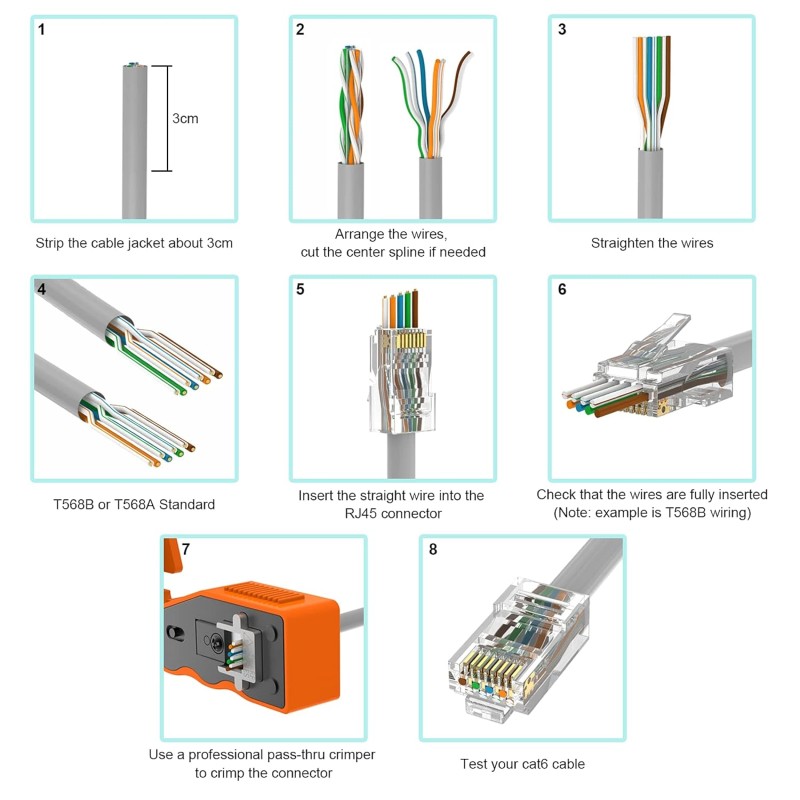 1

3cm

Strip the cable jacket about 3cm

2

Arrange the wires, cut the center spline if needed

3

Straighten the wires

4

T568B or T568A Standard

5

Insert the straight wire into the RJ45 connector

6

Check that the wires are fully inserted (Note: example is T568B wiring)

7

Use a professional pass-thru crimper to crimp the connector

8

Test your cat6 cable