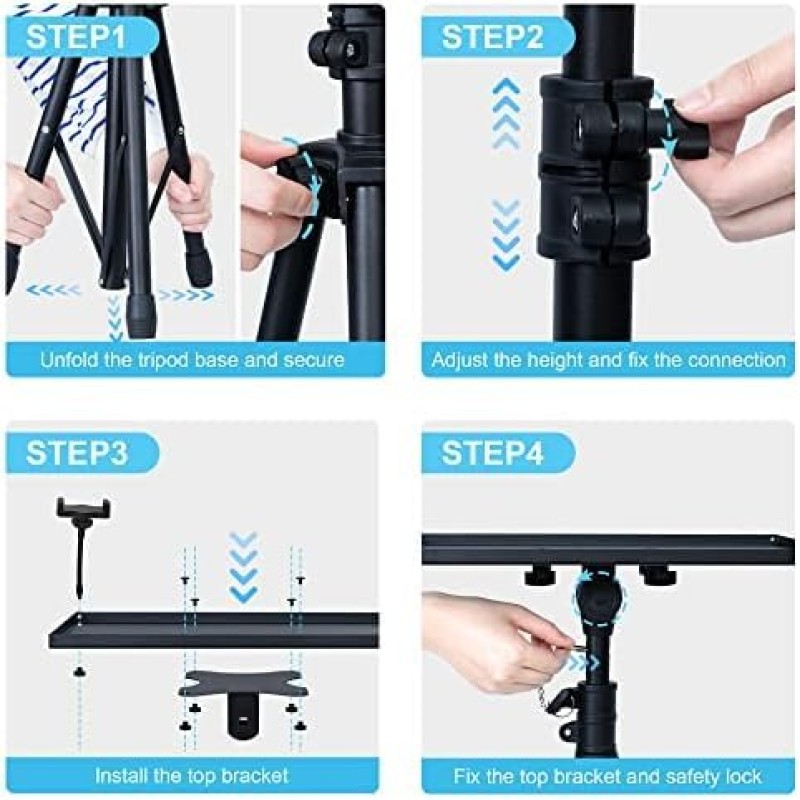 STEP1

Unfold the tripod base and secure

STEP2

Adjust the height and fix the connection

STEP3

Install the top bracket

STEP4

Fix the top bracket and safety lock